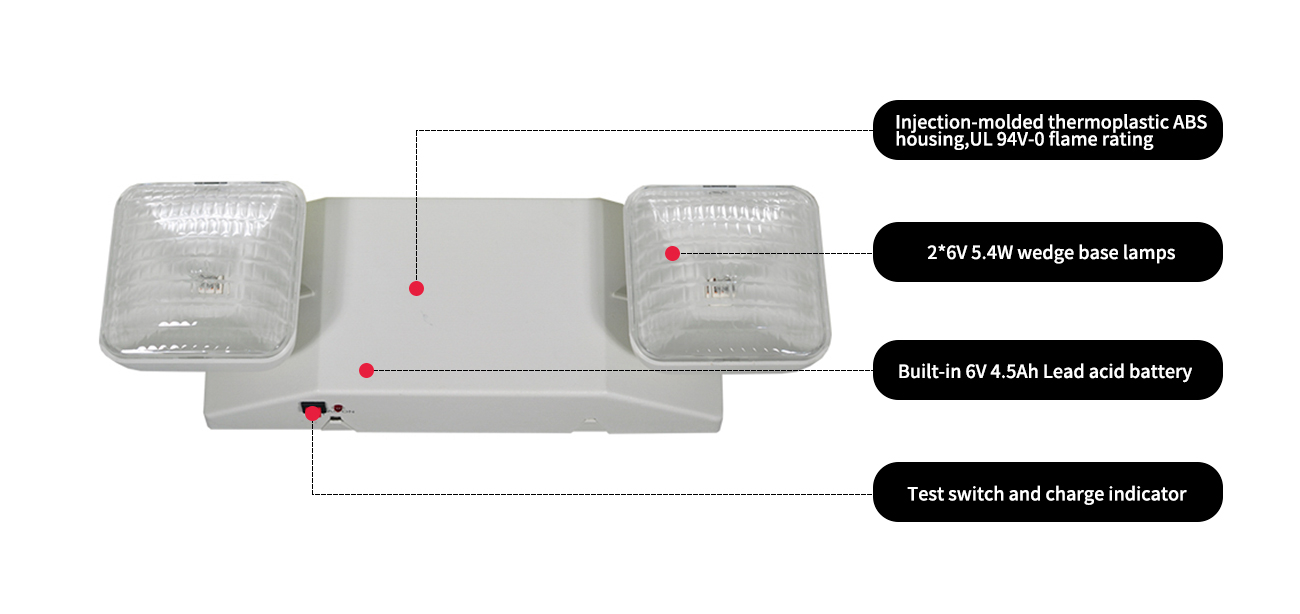 Injection-molded thermoplastic ABS housing,UL 94V-0 flame rating

2*6V 5.4W wedge base lamps

Built-in 6V 4.5Ah Lead acid battery

Test switch and charge indicator